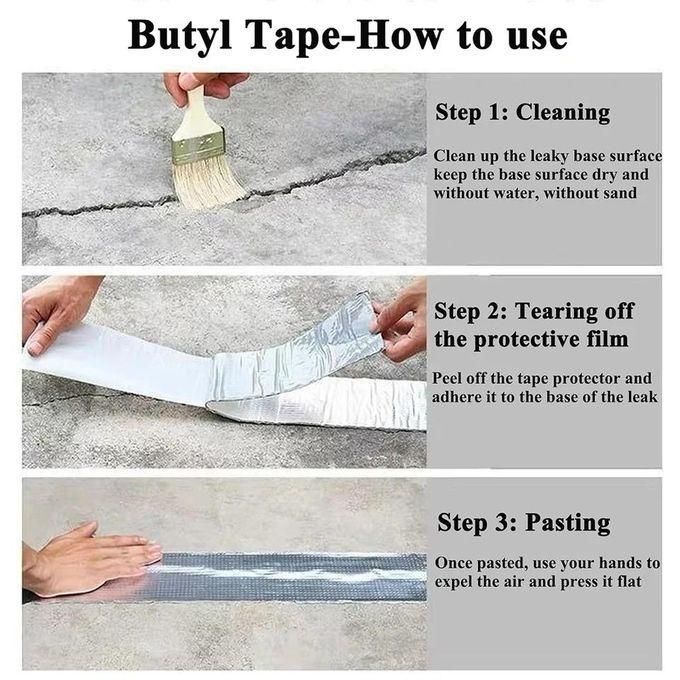 Butyl Tape-How to use

Step 1: Cleaning

Clean up the leaky base surface keep the base surface dry and without water, without sand

Step 2: Tearing off the protective film

Peel off the tape protector and adhere it to the base of the leak

Step 3: Pasting

Once pasted, use your hands to expel the air and press it flat