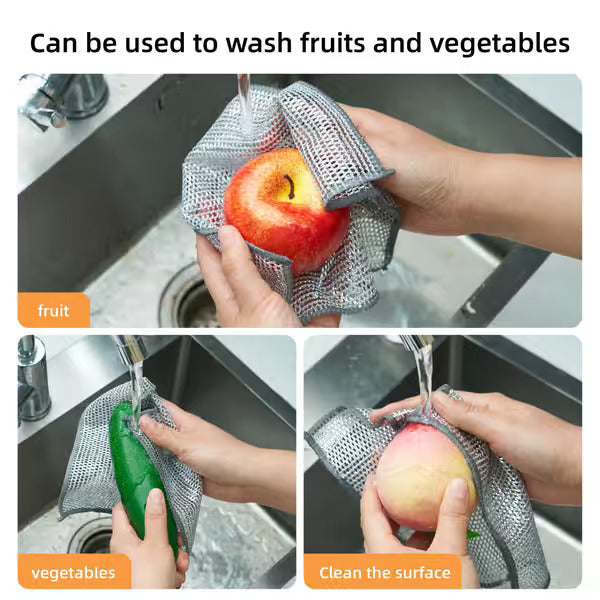 Can be used to wash fruits and vegetables

fruit

vegetables

Clean the surface