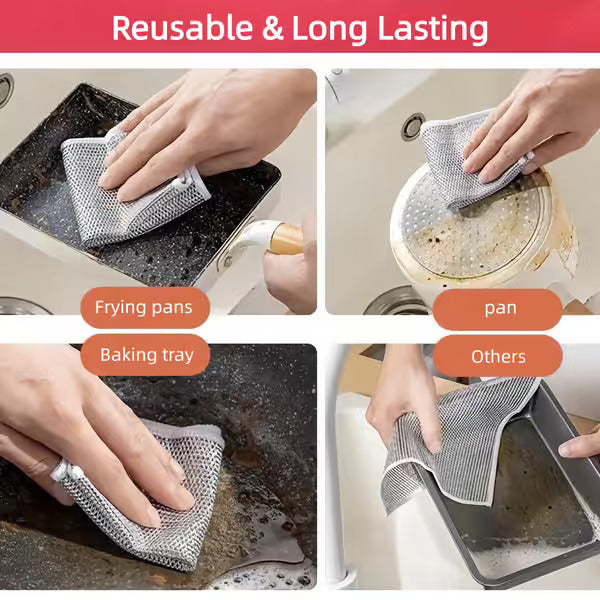 Reusable & Long Lasting

Frying pans

pan

Baking tray

Others