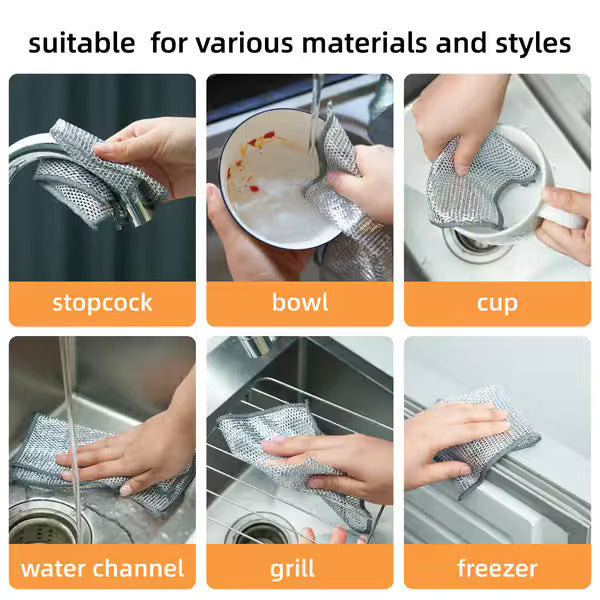 suitable  for various materials and styles

stopcock

bowl

cup

water channel

grill

freezer